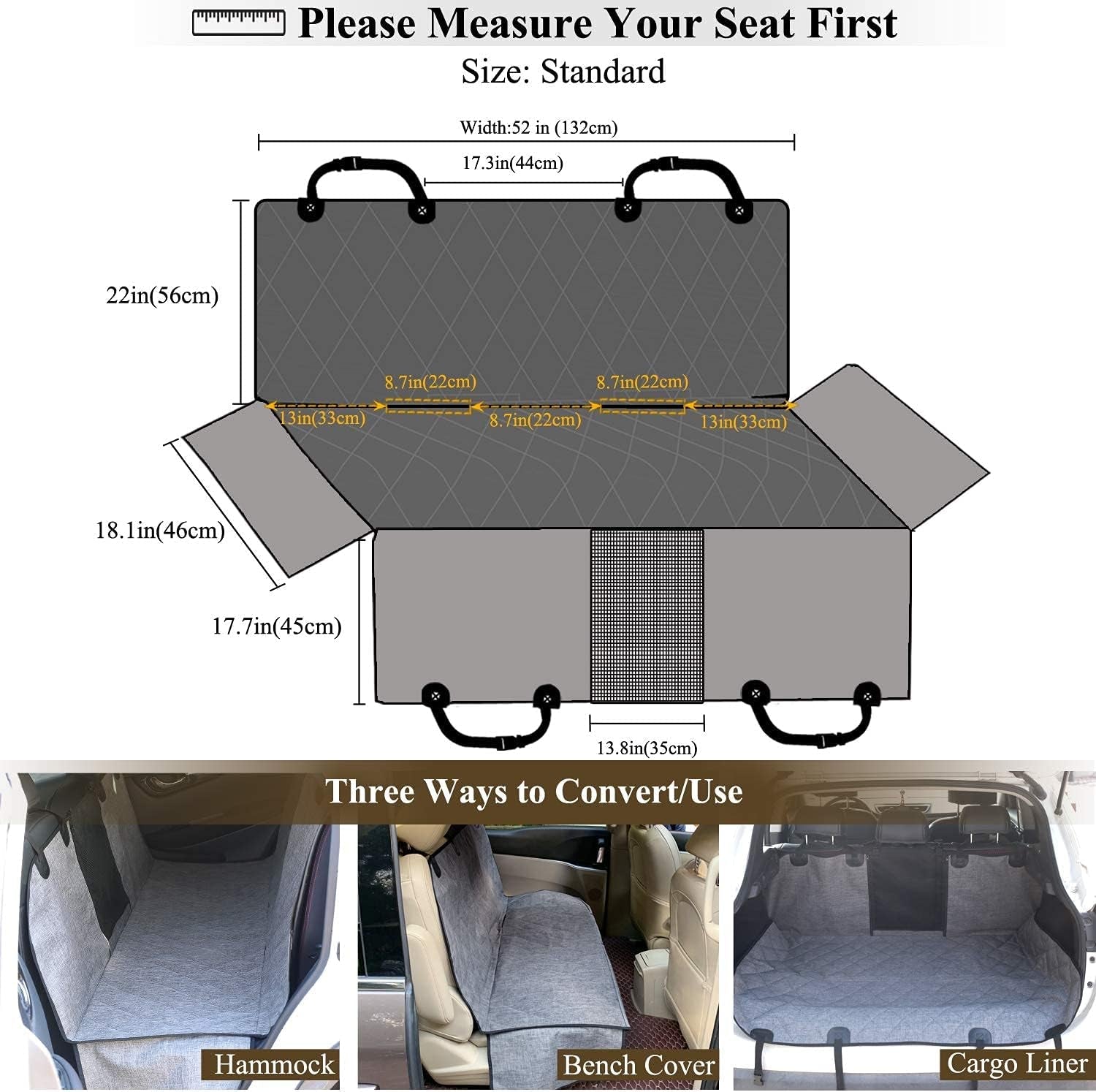 Please Measure Your Seat First

Size: Standard

Width:52 in (132cm)

17.3in(44cm)

22in(56cm)

8.7in(22cm)

8.7in(22cm)

13in(33cm)

8.7in(22cm)

13in(33cm)

18.1in(46cm)

17.7in(45cm)

13.8in(35cm)

Three Ways to Convert/Use

Hammock

Bench Cover

Cargo Liner